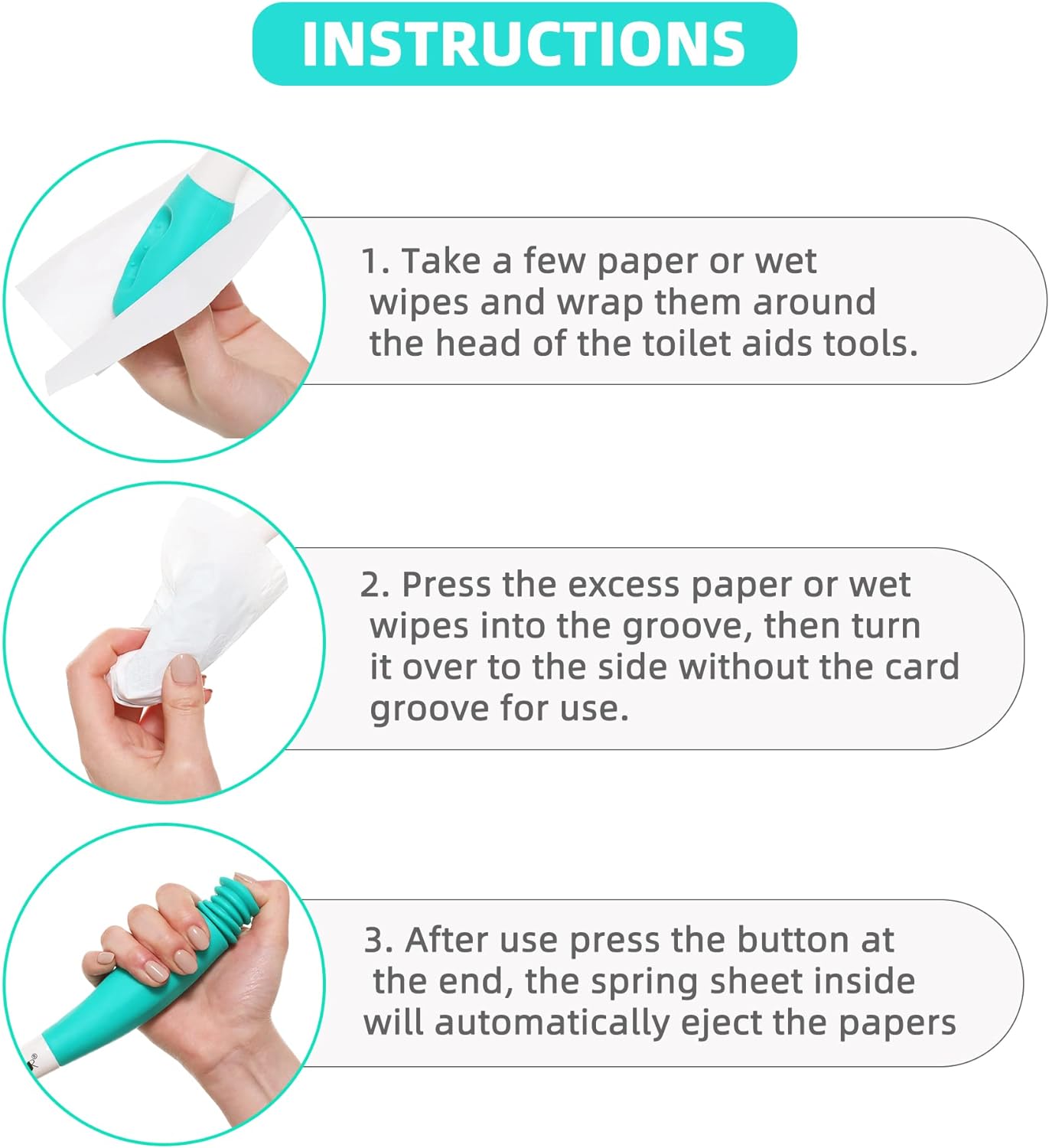 INSTRUCTIONS

1. Take a few paper or wet wipes and wrap them around the head of the toilet aids tools.

2. Press the excess paper or wet wipes into the groove, then turn it over to the side without the card groove for use.

3. After use press the button at the end, the spring sheet inside will automatically eject the papers